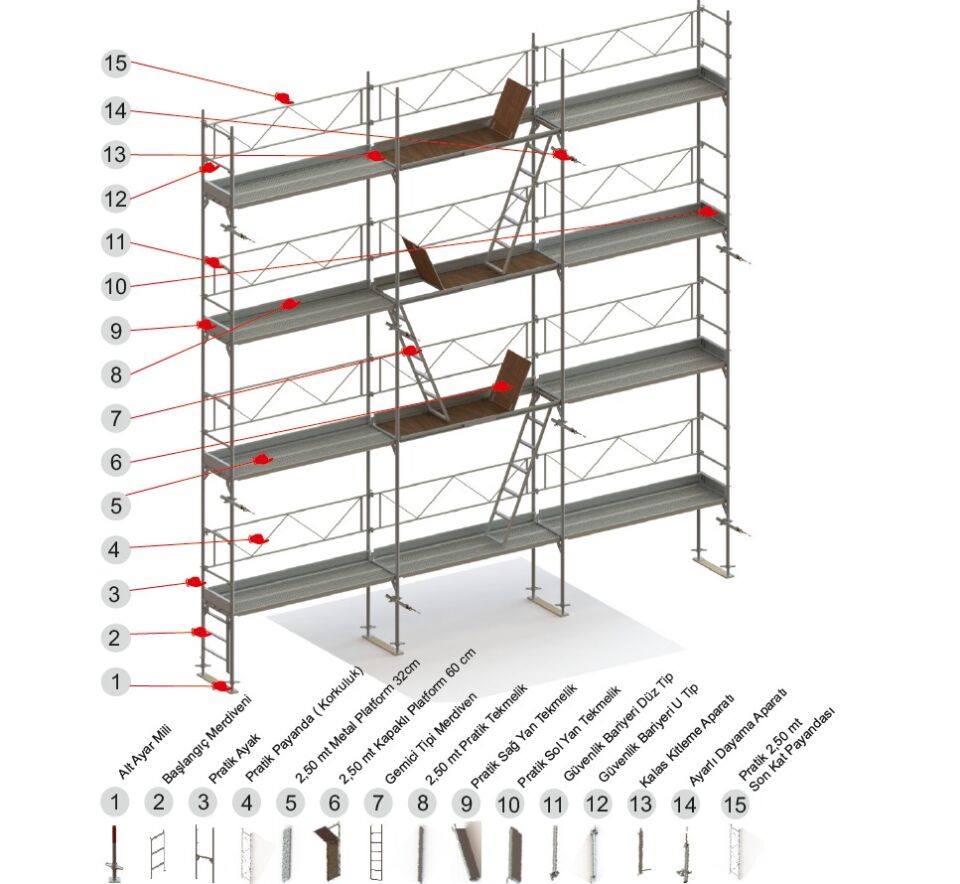 15
14
13
12
11
10
9
8
7
6
5
4
3
2
1

Alt Ayar Mili
Başlangıç Merdiveni
Pratik Ayak
Pratik Payanda ( Korkuluk)
2,50 mt Metal Platform 32cm
2,50 mt Kapaklı Platform 60 cm
Gemici Tipi Merdiven
2,50 mt Pratik Tekmelik
Pratik Sağ Yan Tekmelik
Pratik Sol Yan Tekmelik
Güvenlik Bariyeri Düz Tip
Güvenlik Bariyeri U Tip
Kalas Kitleme Aparatı
Ayarlı Dayama Aparatı
Pratik 2,50 mt Son Kat Payandası

1 2 3 4 5 6 7 8 9 10 11 12 13 14 15